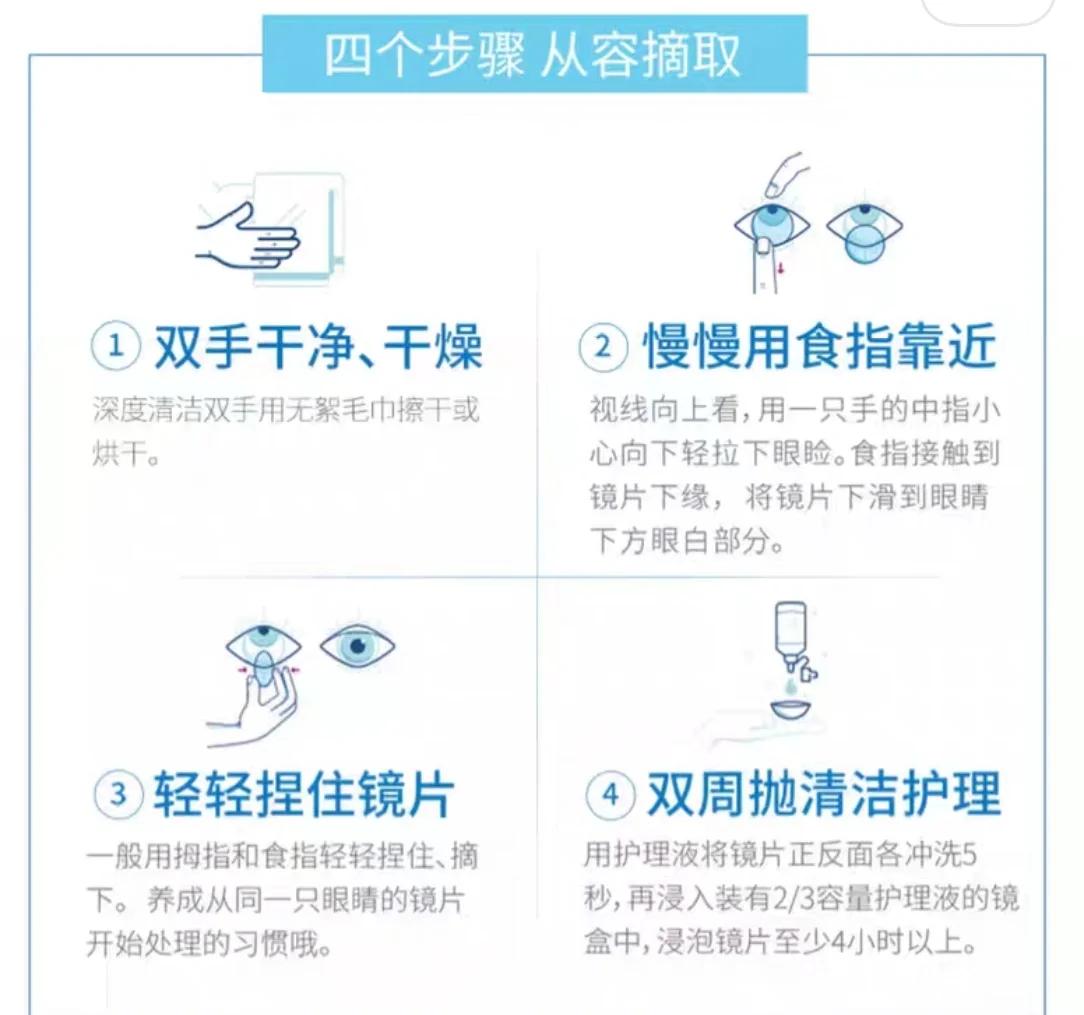 四个步骤 从容摘取

① 双手干净、干燥

深度清洁双手用无絮毛巾擦干或烘干。

② 慢慢用食指靠近

视线向上看，用一只手的中指小心向下轻拉下眼睑。食指接触到镜片下缘，将镜片下滑到眼睛下方眼白部分。

③ 轻轻捏住镜片

一般用拇指和食指轻轻捏住、摘下。养成从同一只眼睛的镜片开始处理的习惯哦。

④ 双周抛清洁护理

用护理液将镜片正反面各冲洗5秒，再浸入装有2/3容量护理液的镜盒中，浸泡镜片至少4小时以上。