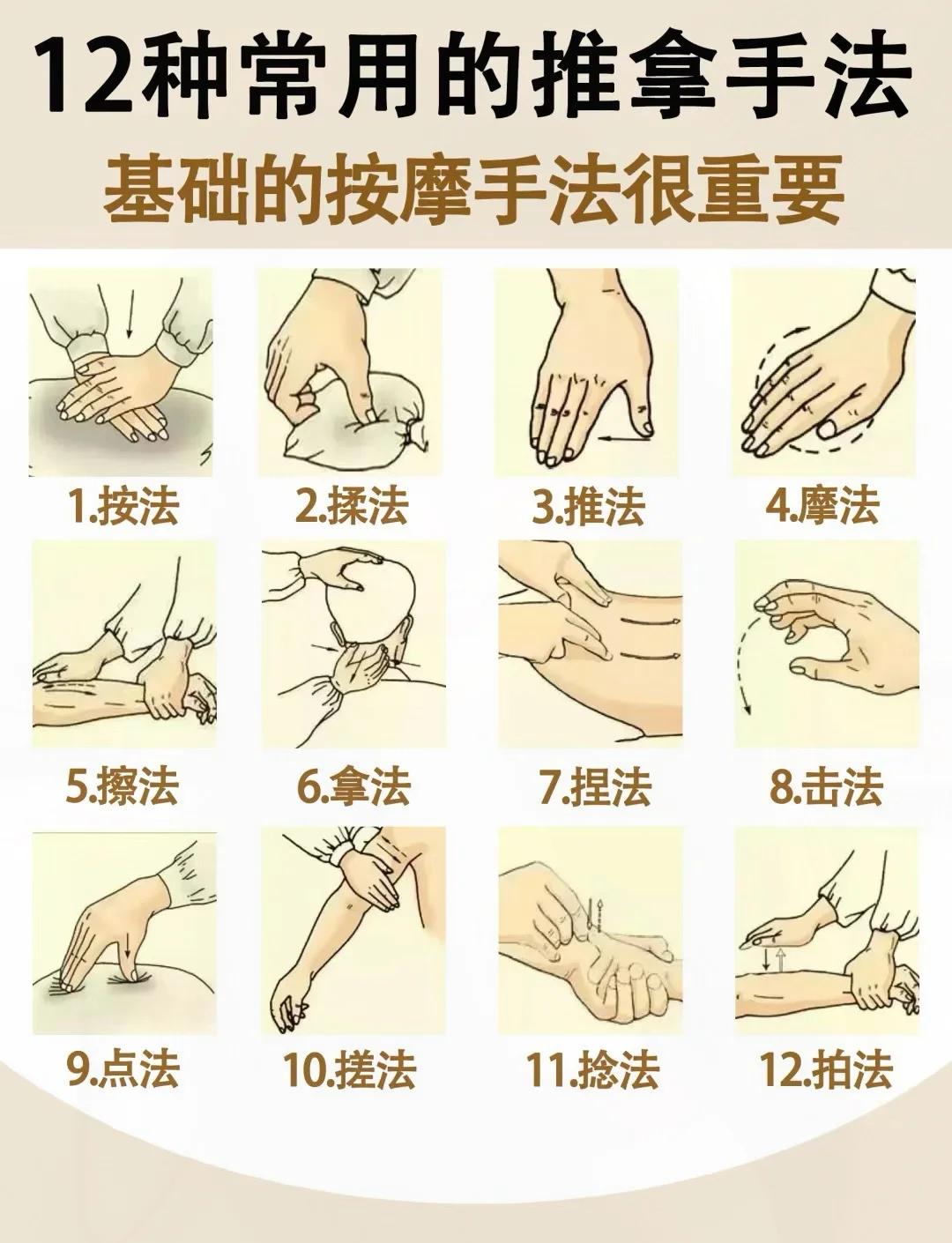 12种常用的推拿手法
基础的按摩手法很重要

1.按法
2.揉法
3.推法
4.摩法
5.擦法
6.拿法
7.捏法
8.击法
9.点法
10.搓法
11.捻法
12.拍法